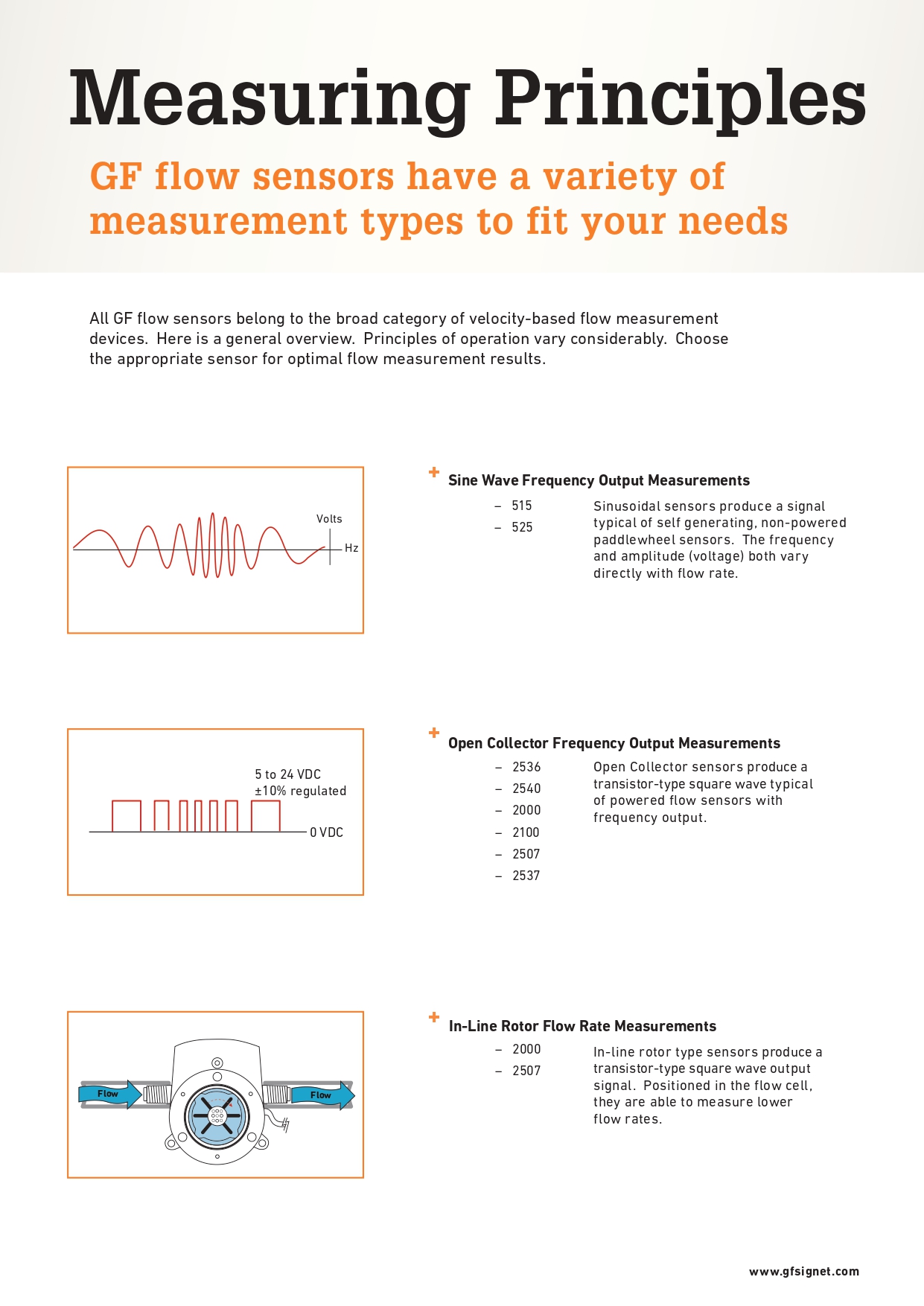 Measuring Principles

GF flow sensors have a variety of measurement types to fit your needs

All GF flow sensors belong to the broad category of velocity-based flow measurement devices. Here is a general overview. Principles of operation vary considerably. Choose the appropriate sensor for optimal flow measurement results.

Volts

Hz

+ Sine Wave Frequency Output Measurements

– 515
– 525

Sinusoidal sensors produce a signal typical of self generating, non-powered paddlewheel sensors. The frequency and amplitude (voltage) both vary directly with flow rate.

5 to 24 VDC
±10% regulated

0 VDC

+ Open Collector Frequency Output Measurements

– 2536
– 2540
– 2000
– 2100
– 2507
– 2537

Open Collector sensors produce a transistor-type square wave typical of powered flow sensors with frequency output.

Flow

Flow

+ In-Line Rotor Flow Rate Measurements

– 2000
– 2507

In-line rotor type sensors produce a transistor-type square wave output signal. Positioned in the flow cell, they are able to measure lower flow rates.

www.gfsignet.com